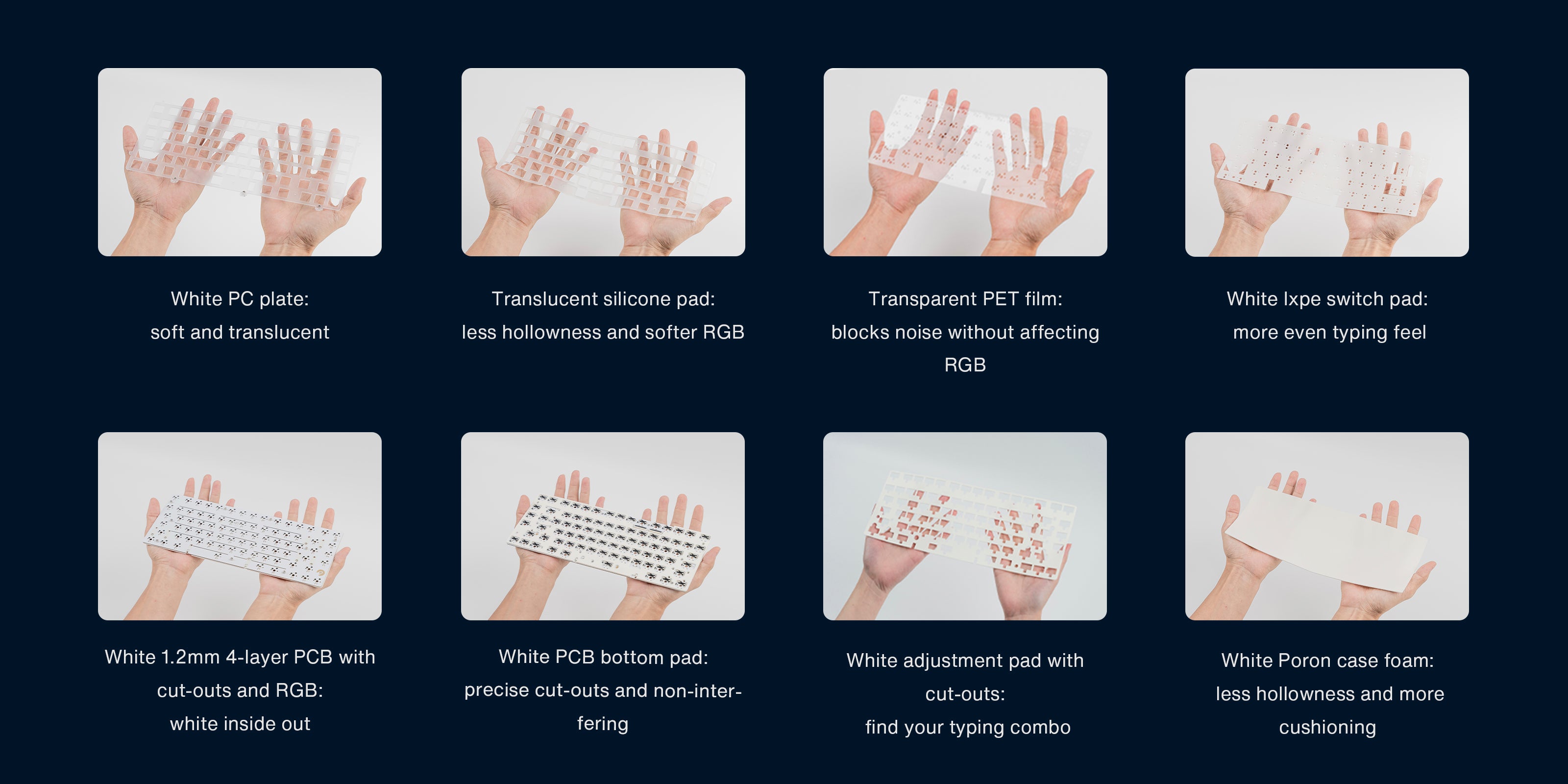 White PC plate:
soft and translucent

Translucent silicone pad:
less hollowness and softer RGB

Transparent PET film:
blocks noise without affecting RGB

White Ixpe switch pad:
more even typing feel

White 1.2mm 4-layer PCB with cut-outs and RGB:
white inside out

White PCB bottom pad:
precise cut-outs and non-interfering

White adjustment pad with cut-outs:
find your typing combo

White Poron case foam:
less hollowness and more cushioning